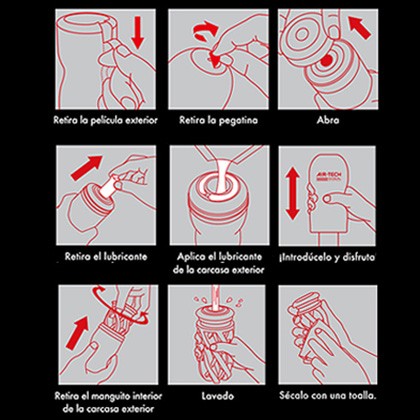 Retira la pelicula exterior

Retira la pegatina

Abra

Retira el lubricante

Aplica el lubricante de la carcasa exterior

AIR-TECH

¡Introdúcelo y disfruta

Retira el manguito interior de la carcasa exterior

Lavado

Sécalo con una toalla.